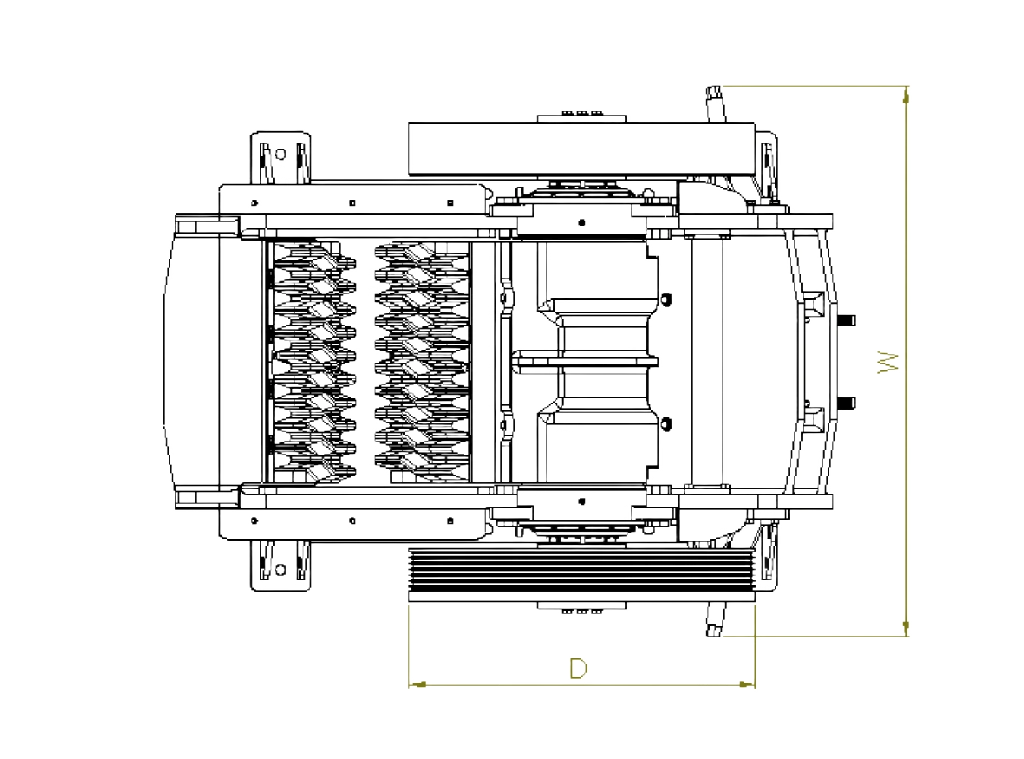 W

D